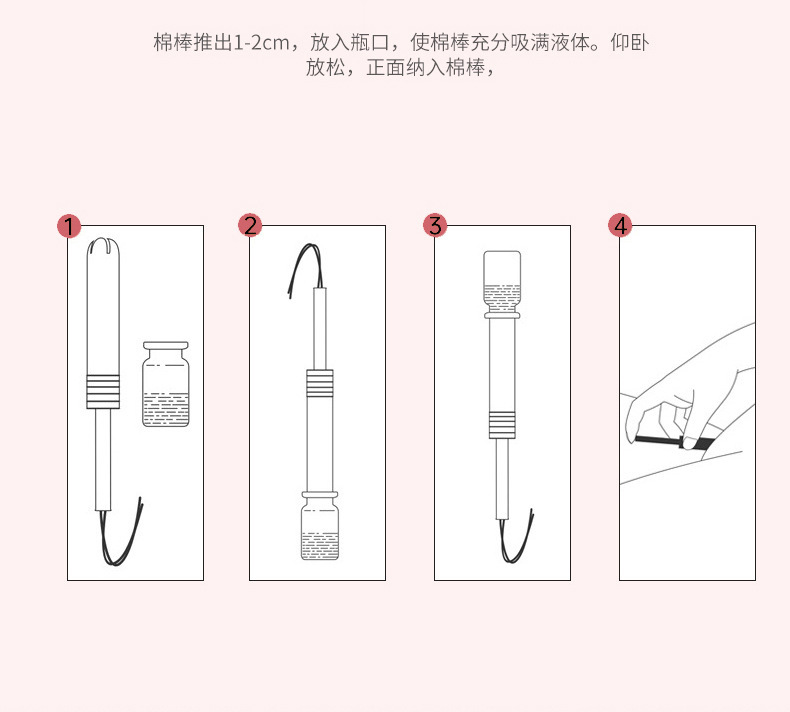 棉棒推出1-2cm，放入瓶口，使棉棒充分吸满液体。仰卧放松，正面纳入棉棒，

1

2

3

4